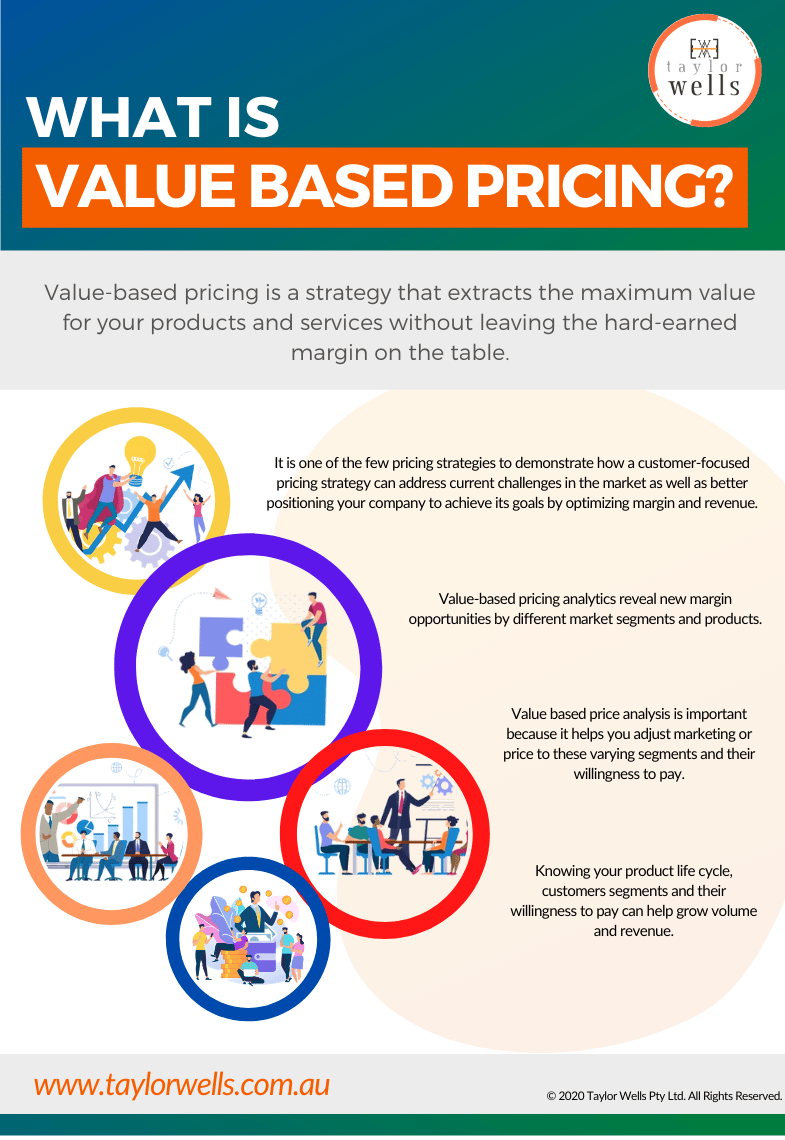 taylor wells

WHAT IS
VALUE BASED PRICING?

Value-based pricing is a strategy that extracts the maximum value for your products and services without leaving the hard-earned margin on the table.

It is one of the few pricing strategies to demonstrate how a customer-focused pricing strategy can address current challenges in the market as well as better positioning your company to achieve its goals by optimizing margin and revenue.

Value-based pricing analytics reveal new margin opportunities by different market segments and products.

Value based price analysis is important because it helps you adjust marketing or price to these varying segments and their willingness to pay.

Knowing your product life cycle, customers segments and their willingness to pay can help grow volume and revenue.

www.taylorwells.com.au

© 2020 Taylor Wells Pty Ltd. All Rights Reserved.