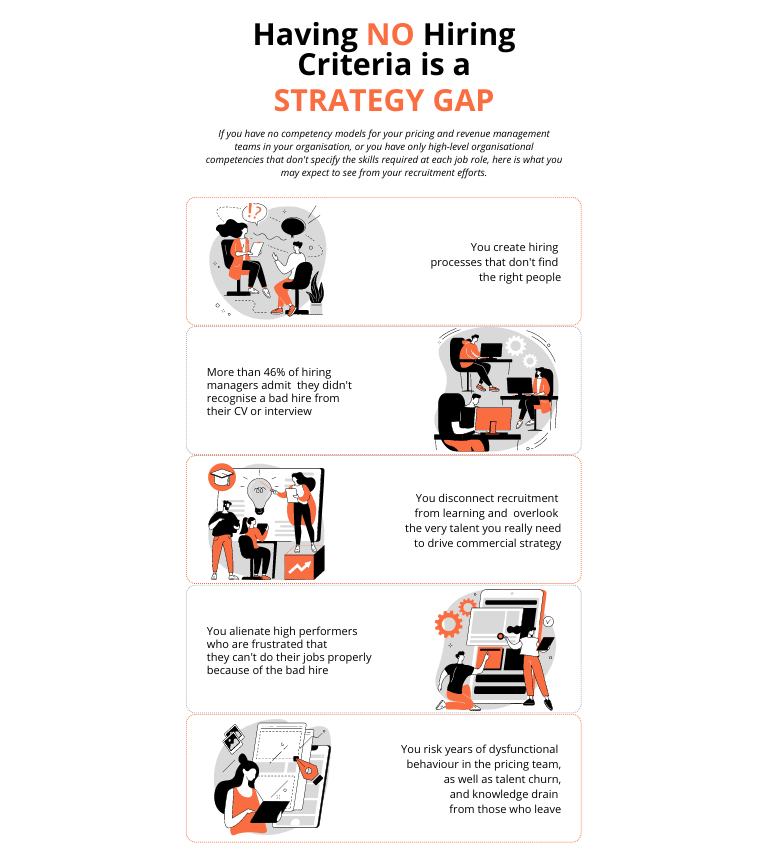 Having NO Hiring Criteria is a STRATEGY GAP

If you have no competency models for your pricing and revenue management teams in your organisation, or you have only high-level organisational competencies that don't specify the skills required at each job role, here is what you may expect to see from your recruitment efforts.

!?

You create hiring processes that don't find the right people

More than 46% of hiring managers admit they didn't recognise a bad hire from their CV or interview

You disconnect recruitment from learning and overlook the very talent you really need to drive commercial strategy

You alienate high performers who are frustrated that they can't do their jobs properly because of the bad hire

You risk years of dysfunctional behaviour in the pricing team, as well as talent churn, and knowledge drain from those who leave